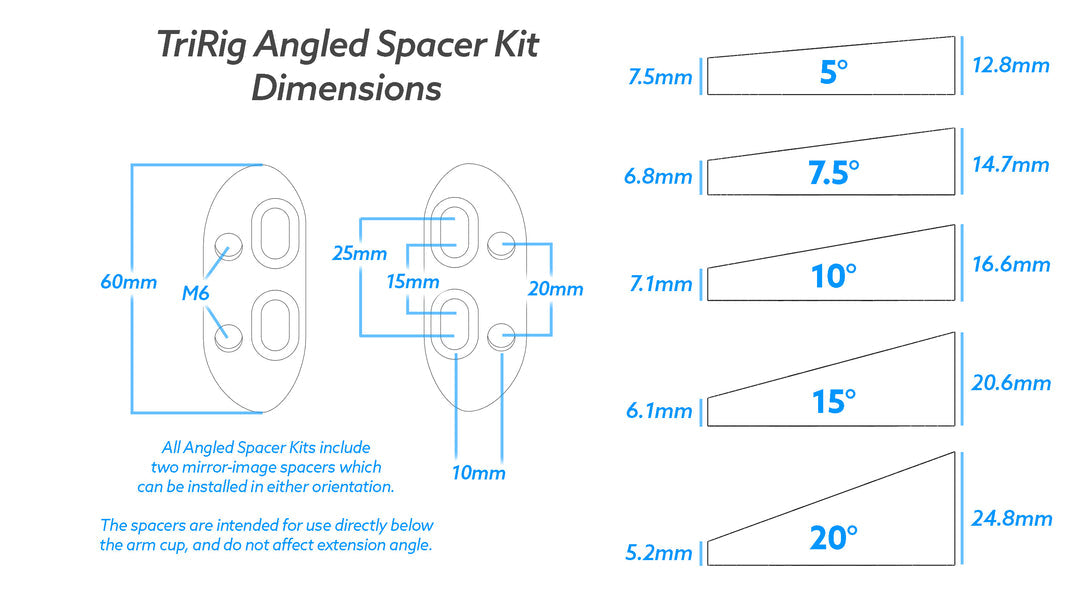 TriRig Angled Spacer Kit Dimensions

60mm

M6

25mm

15mm

20mm

10mm

All Angled Spacer Kits include two mirror-image spacers which can be installed in either orientation.

The spacers are intended for use directly below the arm cup, and do not affect extension angle.

7.5mm
5°
12.8mm

6.8mm
7.5°
14.7mm

7.1mm
10°
16.6mm

6.1mm
15°
20.6mm

5.2mm
20°
24.8mm